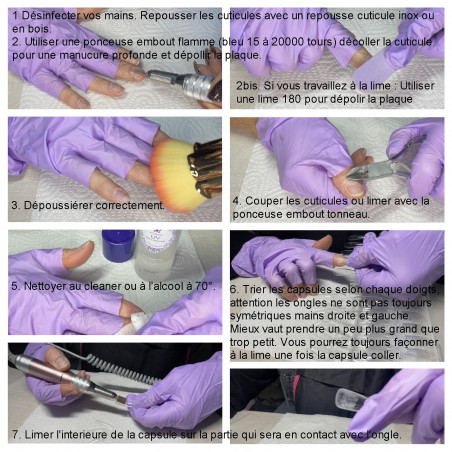 1 Désinfecter vos mains. Repousser les cuticules avec un repousse cuticule inox ou en bois.
2. Utiliser une ponceuse embout flamme (bleu 15 à 20000 tours) décoller la cuticule pour une manucure profonde et dépolir la plaque.

2bis. Si vous travaillez à la lime : Utiliser une lime 180 pour dépolir la plaque

3. Dépoussiérer correctement.

4. Couper les cuticules ou limer avec la ponceuse embout tonneau.

5. Nettoyer au cleaner ou à l'alcool à 70°.

6. Trier les capsules selon chaque doigts, attention les ongles ne sont pas toujours symétriques mains droite et gauche. Mieux vaut prendre un peu plus grand que trop petit. Vous pourrez toujours façonner à la lime une fois la capsule coller.

7. Limer l'interieure de la capsule sur la partie qui sera en contact avec l'ongle.